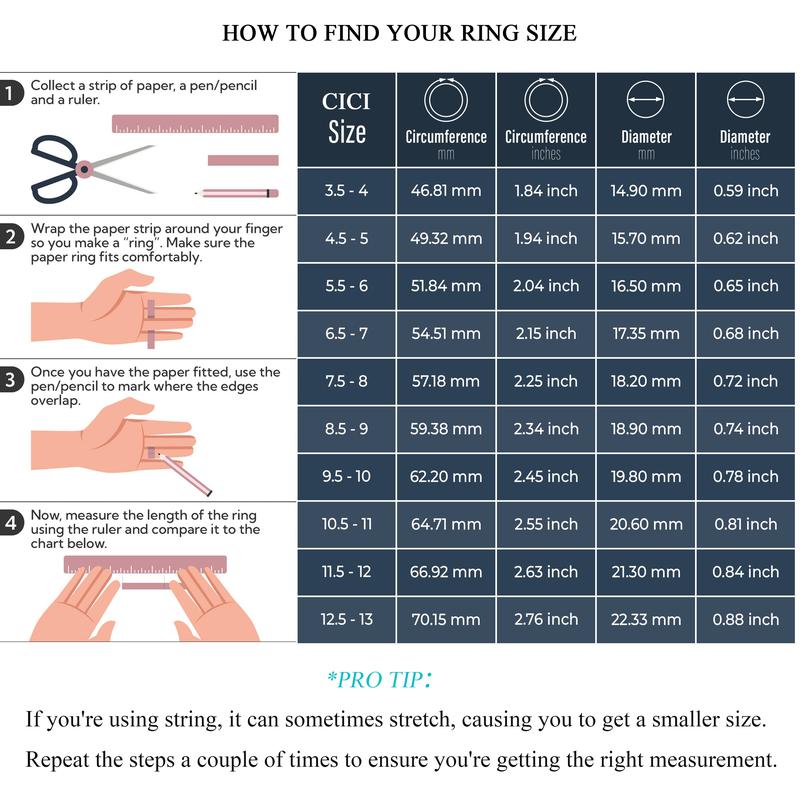 HOW TO FIND YOUR RING SIZE

1 Collect a strip of paper, a pen/pencil and a ruler.

2 Wrap the paper strip around your finger so you make a "ring". Make sure the paper ring fits comfortably.

3 Once you have the paper fitted, use the pen/pencil to mark where the edges overlap.

4 Now, measure the length of the ring using the ruler and compare it to the chart below.

| CICI Size | Circumference mm | Circumference inches | Diameter mm | Diameter inches |
|---|---|---|---|---|
| 3.5 - 4 | 46.81 mm | 1.84 inch | 14.90 mm | 0.59 inch |
| 4.5 - 5 | 49.32 mm | 1.94 inch | 15.70 mm | 0.62 inch |
| 5.5 - 6 | 51.84 mm | 2.04 inch | 16.50 mm | 0.65 inch |
| 6.5 - 7 | 54.51 mm | 2.15 inch | 17.35 mm | 0.68 inch |
| 7.5 - 8 | 57.18 mm | 2.25 inch | 18.20 mm | 0.72 inch |
| 8.5 - 9 | 59.38 mm | 2.34 inch | 18.90 mm | 0.74 inch |
| 9.5 - 10 | 62.20 mm | 2.45 inch | 19.80 mm | 0.78 inch |
| 10.5 - 11 | 64.71 mm | 2.55 inch | 20.60 mm | 0.81 inch |
| 11.5 - 12 | 66.92 mm | 2.63 inch | 21.30 mm | 0.84 inch |
| 12.5 - 13 | 70.15 mm | 2.76 inch | 22.33 mm | 0.88 inch |

*PRO TIP:

If you're using string, it can sometimes stretch, causing you to get a smaller size.

Repeat the steps a couple of times to ensure you're getting the right measurement.