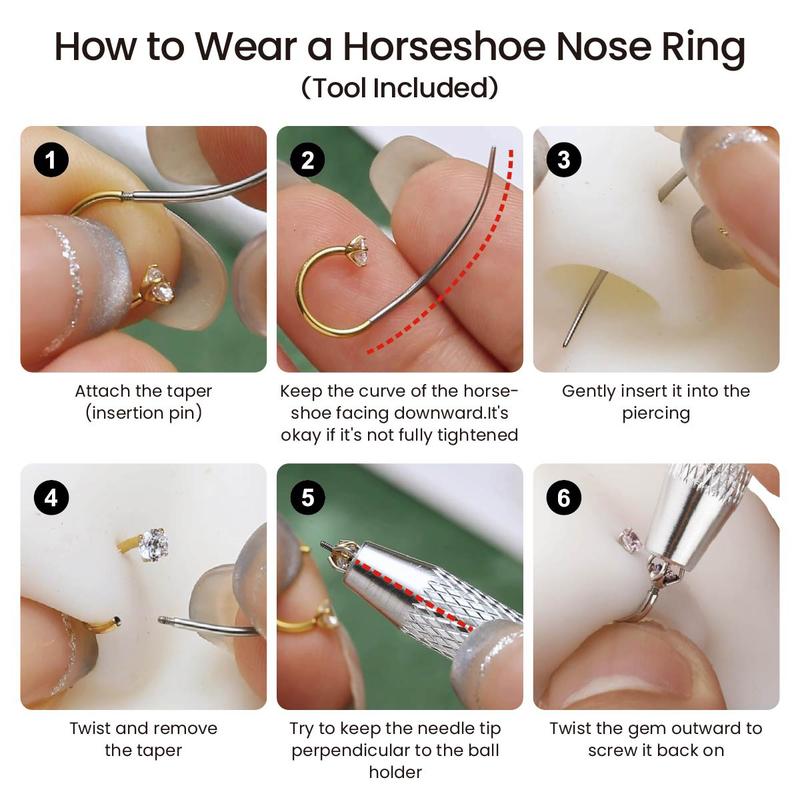 How to Wear a Horseshoe Nose Ring
(Tool Included)

1

Attach the taper (insertion pin)

2

Keep the curve of the horseshoe facing downward.It's okay if it's not fully tightened

3

Gently insert it into the piercing

4

Twist and remove the taper

5

Try to keep the needle tip perpendicular to the ball holder

6

Twist the gem outward to screw it back on